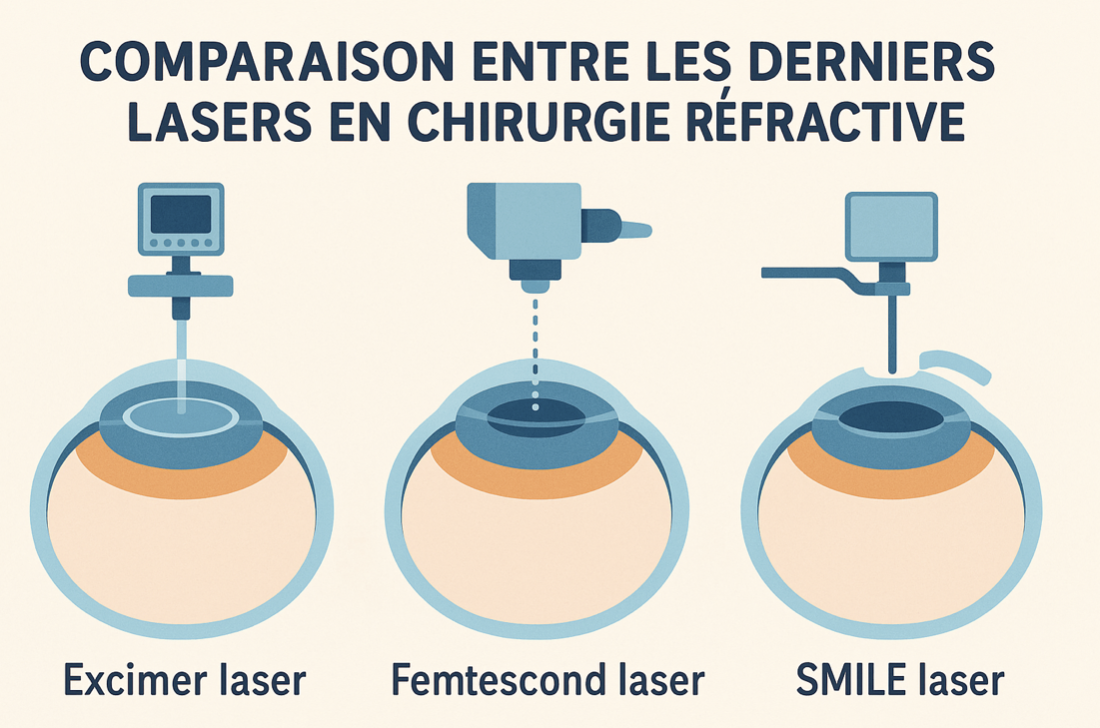 COMPARAISON ENTRE LES DERNIERS LASERS EN CHIRURGIE RÉFRACTIVE

Excimer laser

Femtescond laser

SMILE laser